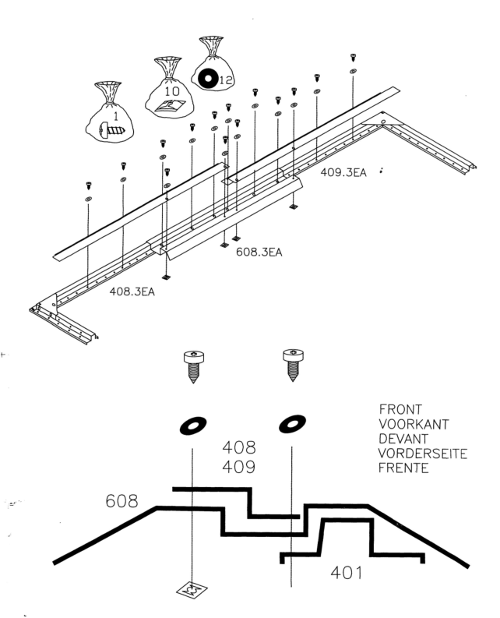 1
10
12
409.3EA
608.3EA
408.3EA

FRONT
VOORKANT
DEVANT
VORDERSEITE
FRENTE

408
409
608
401